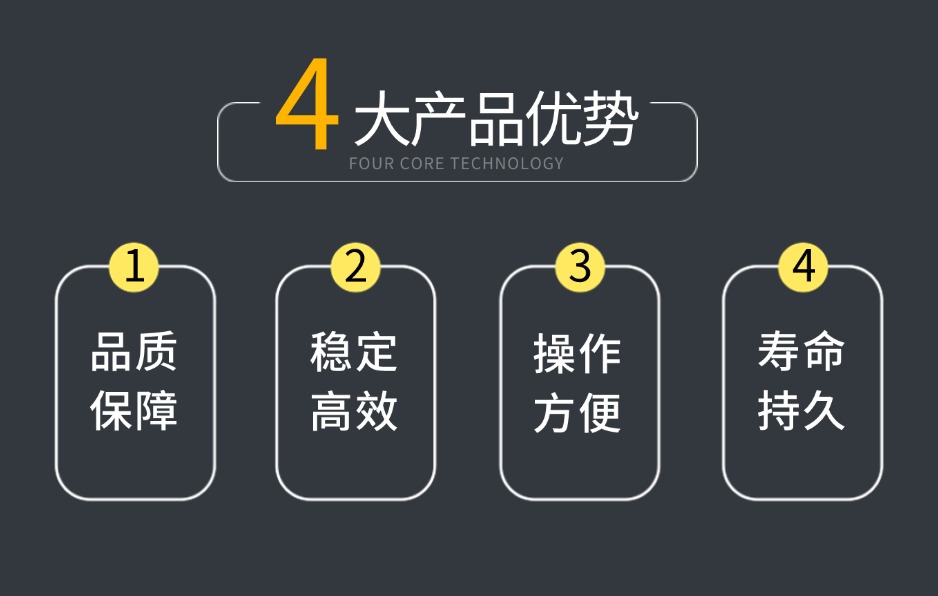 4大产品优势
FOUR CORE TECHNOLOGY

1
品质
保障

2
稳定
高效

3
操作
方便

4
寿命
持久